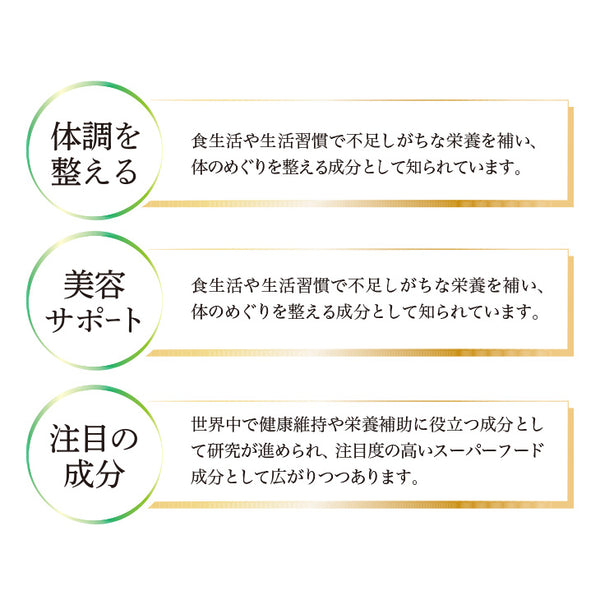 体調を
整える

食生活や生活習慣で不足しがちな栄養を補い、体のめぐりを整える成分として知られています。

美容
サポート

食生活や生活習慣で不足しがちな栄養を補い、体のめぐりを整える成分として知られています。

注目の
成分

世界中で健康維持や栄養補助に役立つ成分として研究が進められ、注目度の高いスーパーフード成分として広がりつつあります。